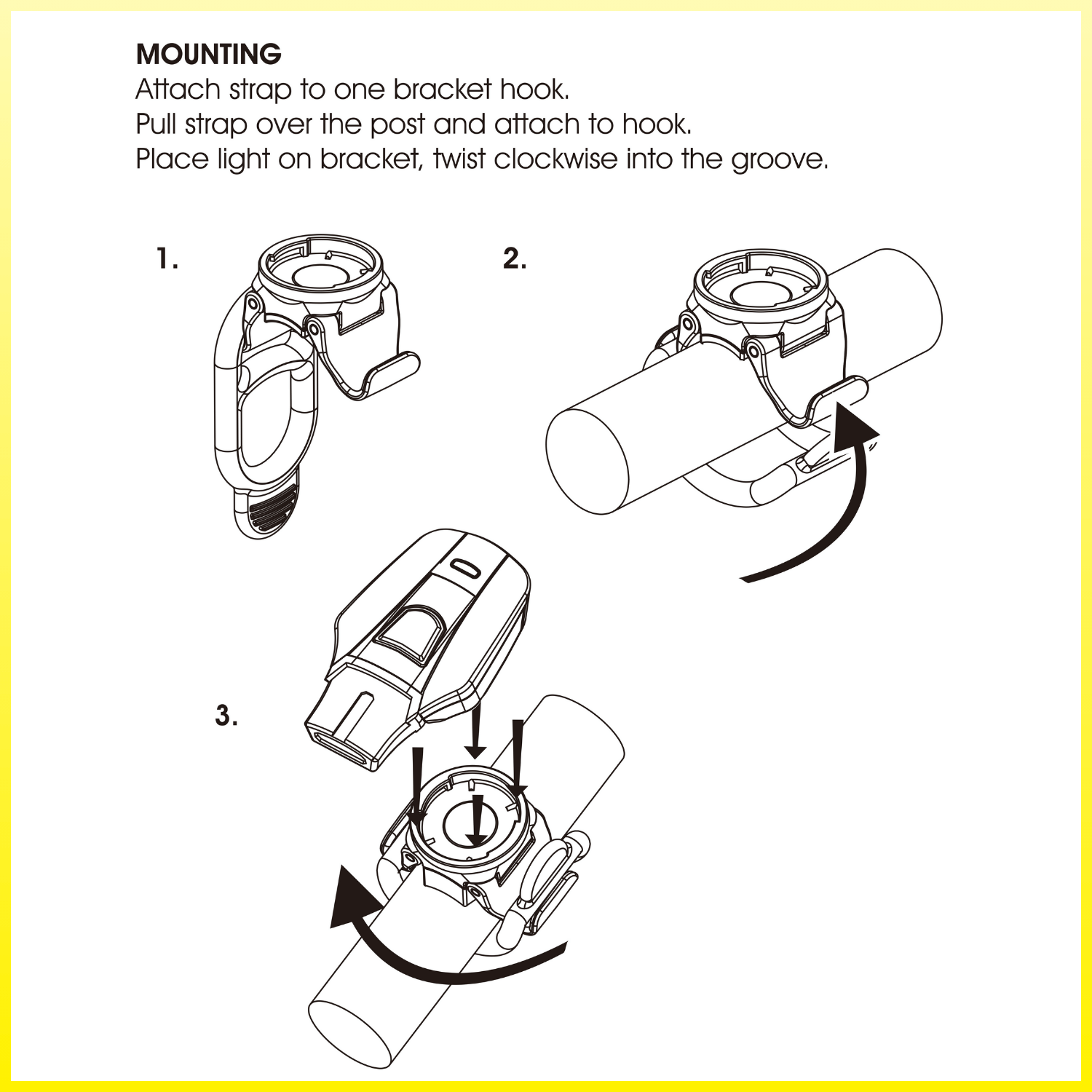 MOUNTING
Attach strap to one bracket hook.
Pull strap over the post and attach to hook.
Place light on bracket, twist clockwise into the groove.

1.

2.

3.